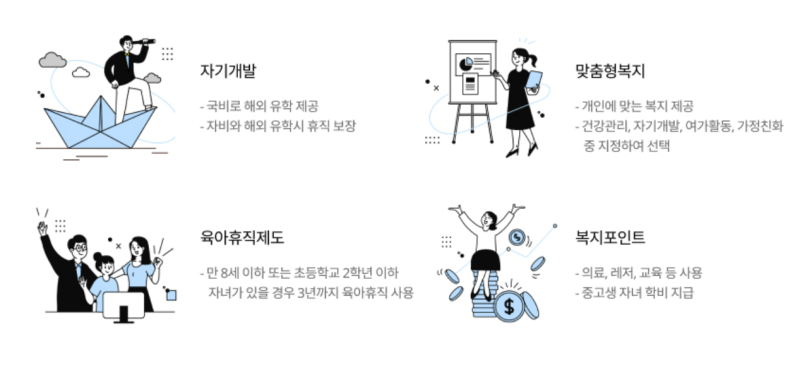 자기개발

- 국비로 해외 유학 제공
- 자비와 해외 유학시 휴직 보장

맞춤형복지

- 개인에 맞는 복지 제공
- 건강관리, 자기개발, 여가활동, 가정친화 중 지정하여 선택

육아휴직제도

- 만 8세 이하 또는 초등학교 2학년 이하 자녀가 있을 경우 3년까지 육아휴직 사용

복지포인트

- 의료, 레저, 교육 등 사용
- 중고생 자녀 학비 지급